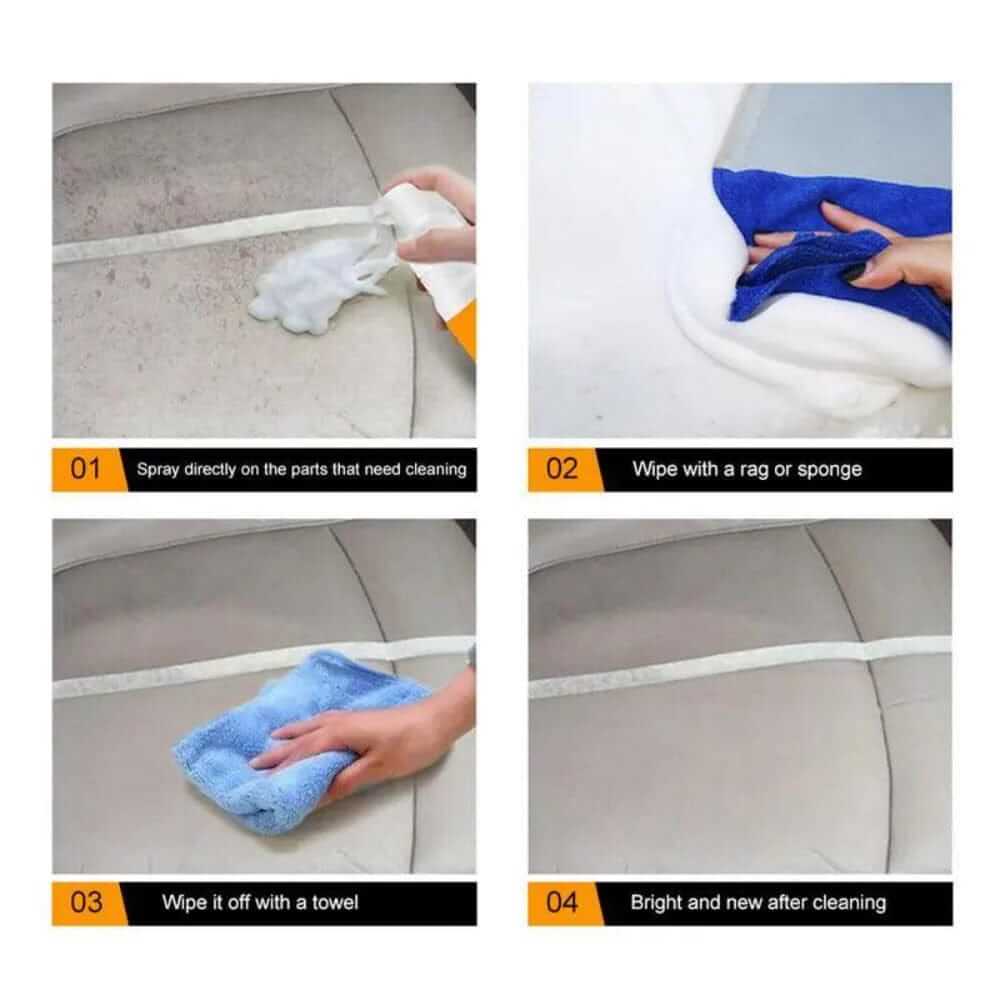 01 Spray directly on the parts that need cleaning

02 Wipe with a rag or sponge

03 Wipe it off with a towel

04 Bright and new after cleaning