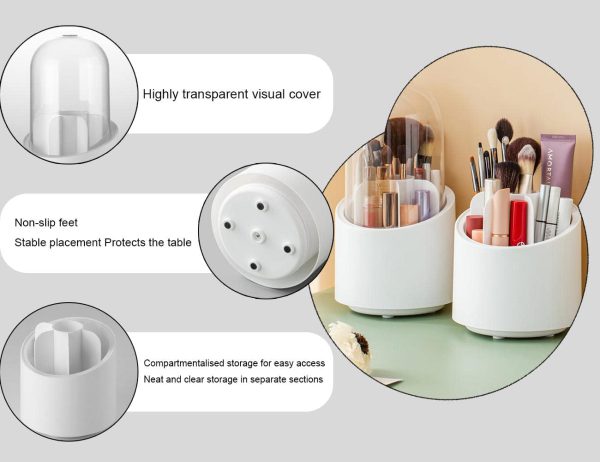 Highly transparent visual cover

Non-slip feet
Stable placement Protects the table

Compartmentalised storage for easy access
Neat and clear storage in separate sections

AMORTA