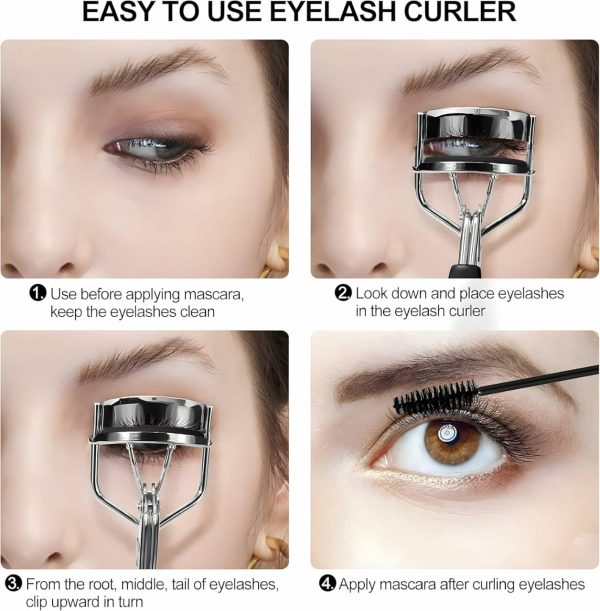 EASY TO USE EYELASH CURLER

1. Use before applying mascara, keep the eyelashes clean

2. Look down and place eyelashes in the eyelash curler

3. From the root, middle, tail of eyelashes, clip upward in turn

4. Apply mascara after curling eyelashes