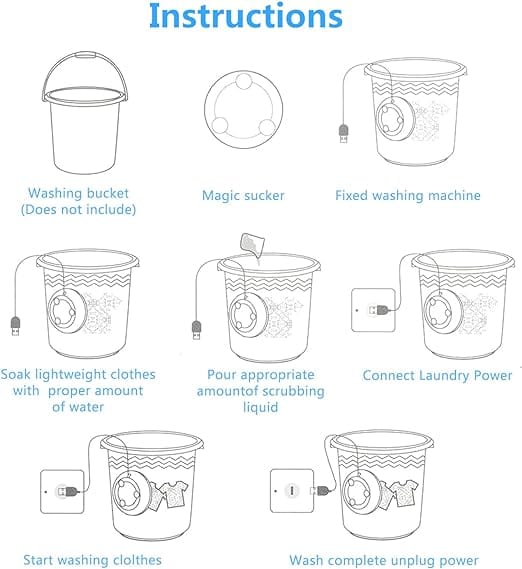 Instructions

Washing bucket
(Does not include)

Magic sucker

Fixed washing machine

Soak lightweight clothes with proper amount of water

Pour appropriate amountof scrubbing liquid

Connect Laundry Power

Start washing clolthes

Wash complete unplug power