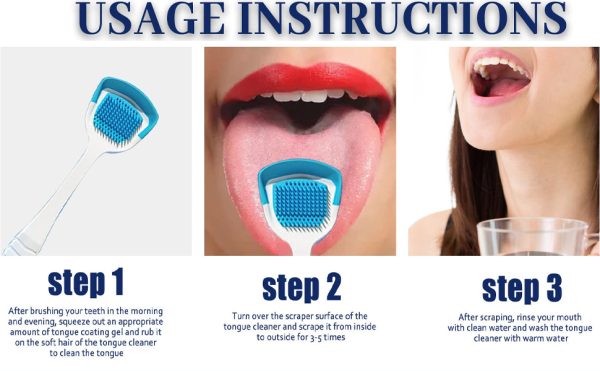 USAGE INSTRUCTIONS

step 1

After brushing your teeth in the morning and evening, squeeze out an appropriate amount of tongue coating gel and rub it on the soft hair of the tongue cleaner to clean the tongue

step 2

Turn over the scraper surface of the tongue cleaner and scrape it from inside to outside for 3-5 times

step 3

After scraping, rinse your mouth with clean water and wash the tongue cleaner with warm water